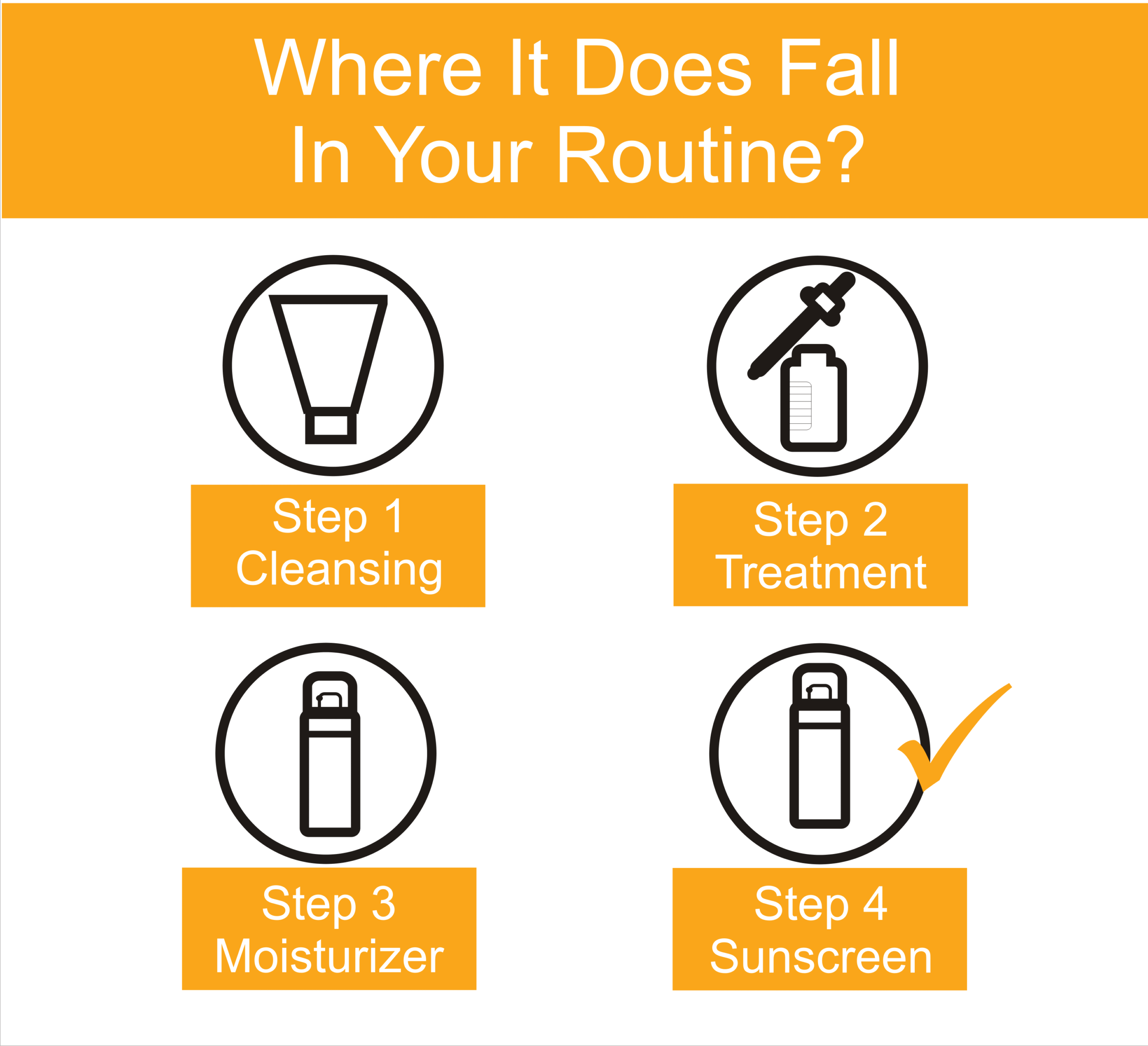 Where It Does Fall
In Your Routine?

Step 1
Cleansing

Step 2
Treatment

Step 3
Moisturizer

Step 4
Sunscreen